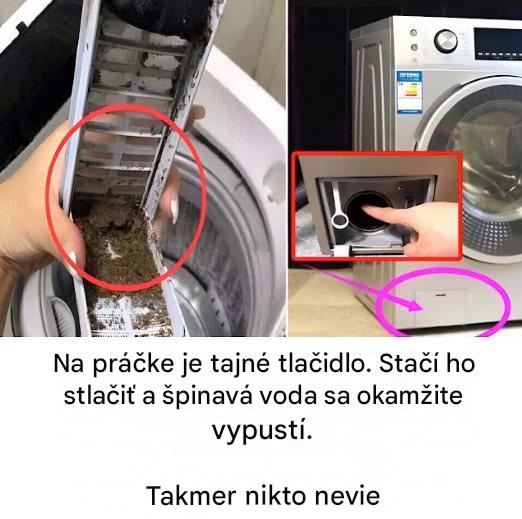 Na práčke je tajné tlačidlo. Stačí ho stlačiť a špinavá voda sa okamžite vypustí.

Takmer nikto nevie